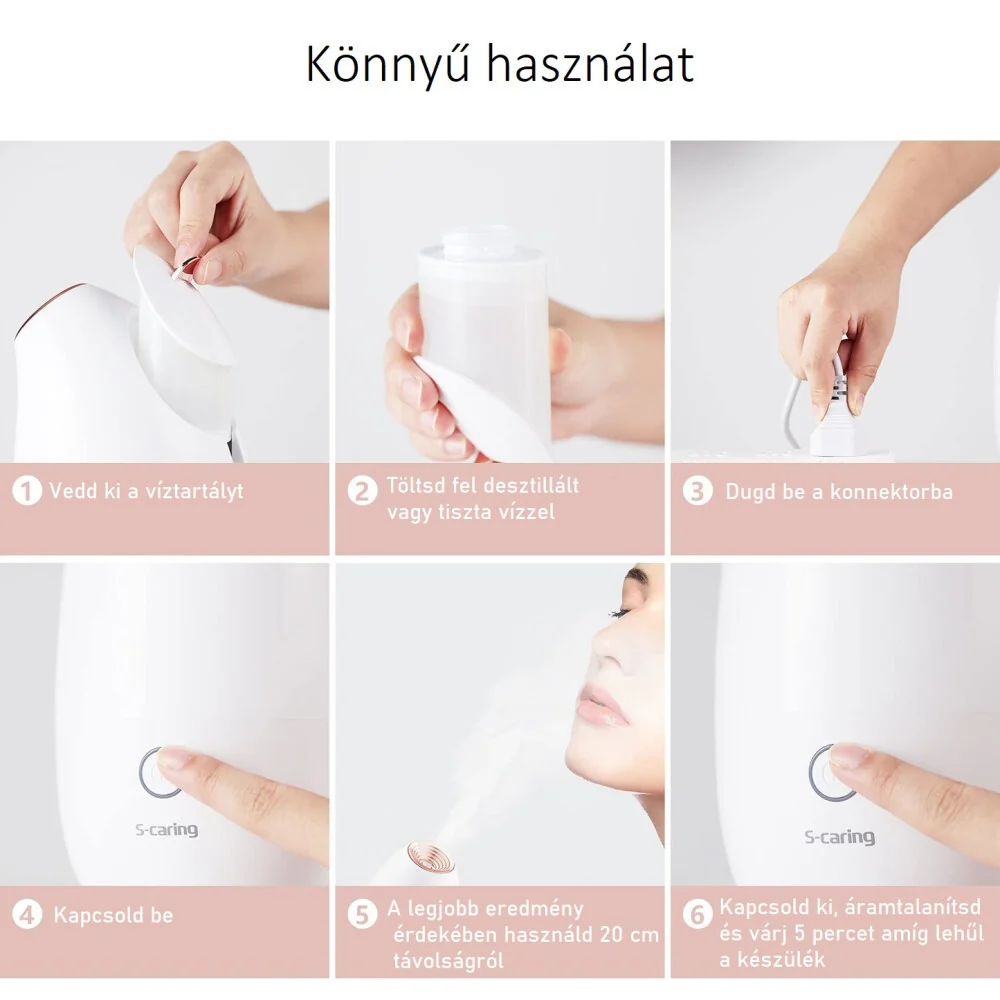 Könnyű használat

1 Vedd ki a víztartályt

2 Töltsd fel desztillált vagy tiszta vízzel

3 Dugd be a konnektorba

S-caring

4 Kapcsold be

5 A legjobb eredmény érdekében használd 20 cm távolságról

S-caring

6 Kapcsold ki, áramtalanítsd és várj 5 percet amíg lehűl a készülék